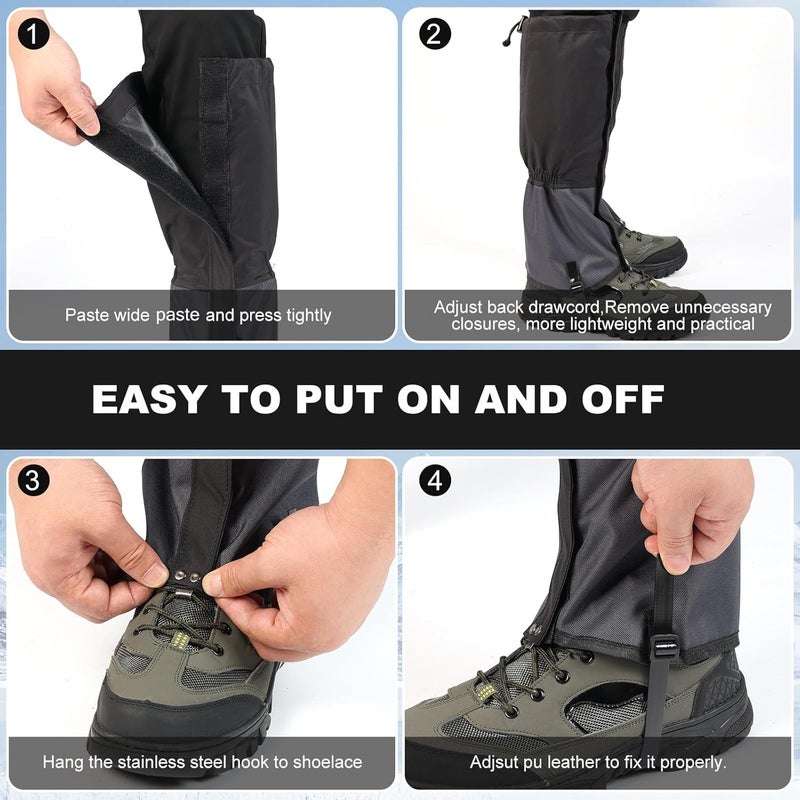 1

Paste wide paste and press tightly

2

Adjust back drawcord,Remove unnecessary closures, more lightweight and practical

EASY TO PUT ON AND OFF

3

Hang the stainless steel hook to shoelace

4

Adjsut pu leather to fix it properly.